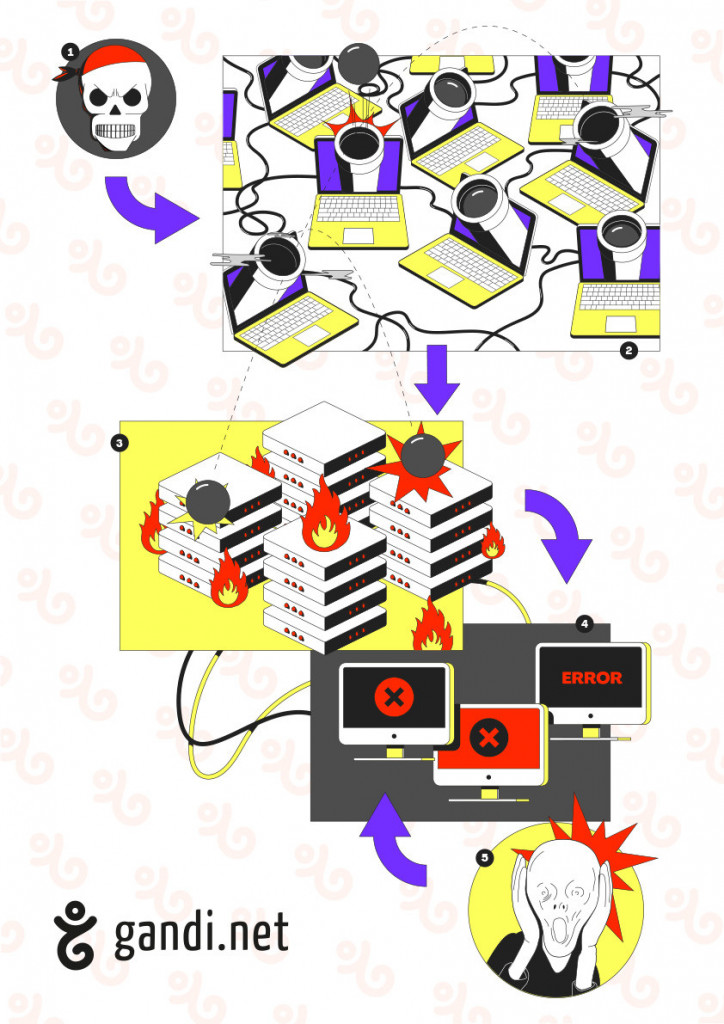 1

2

3

4

ERROR

5

gandi.net